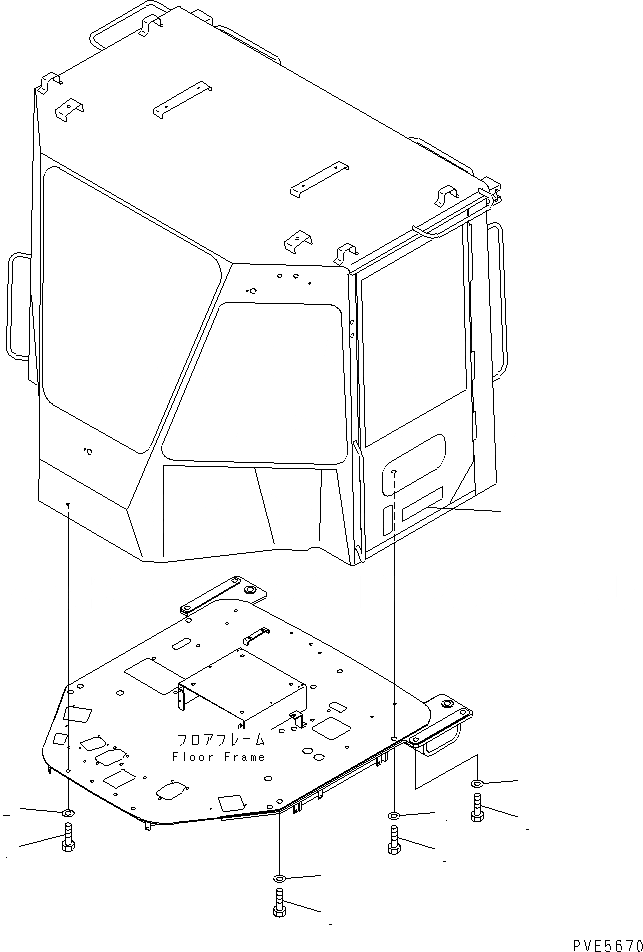 フロアフレーム
Floor Frame

PVE5670