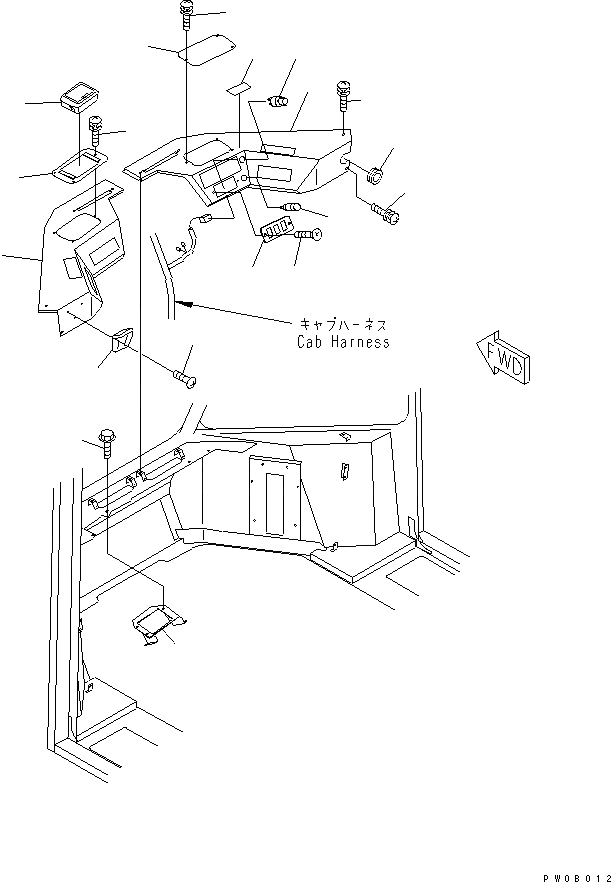 キャブハーネス
Cab Harness

FWD

PW0B012