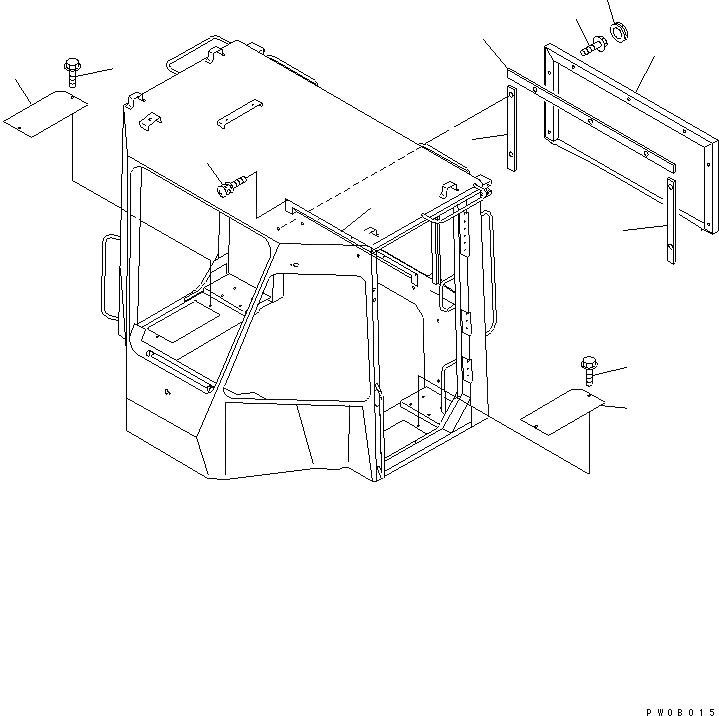 PW0B015