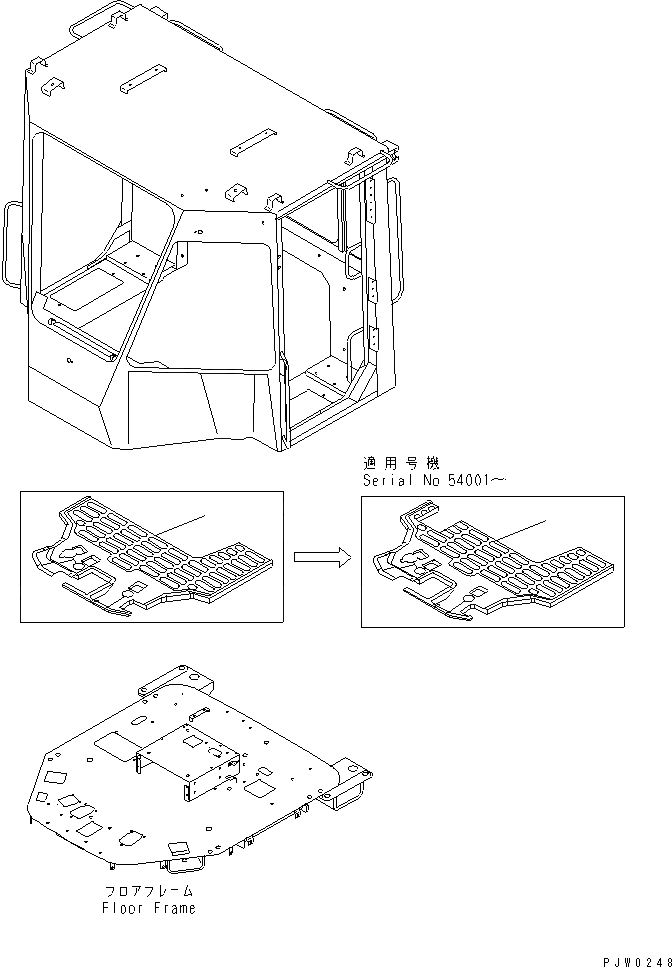 適用号機
Serial No 54001~

フロアフレーム
Floor Frame

PJW0248