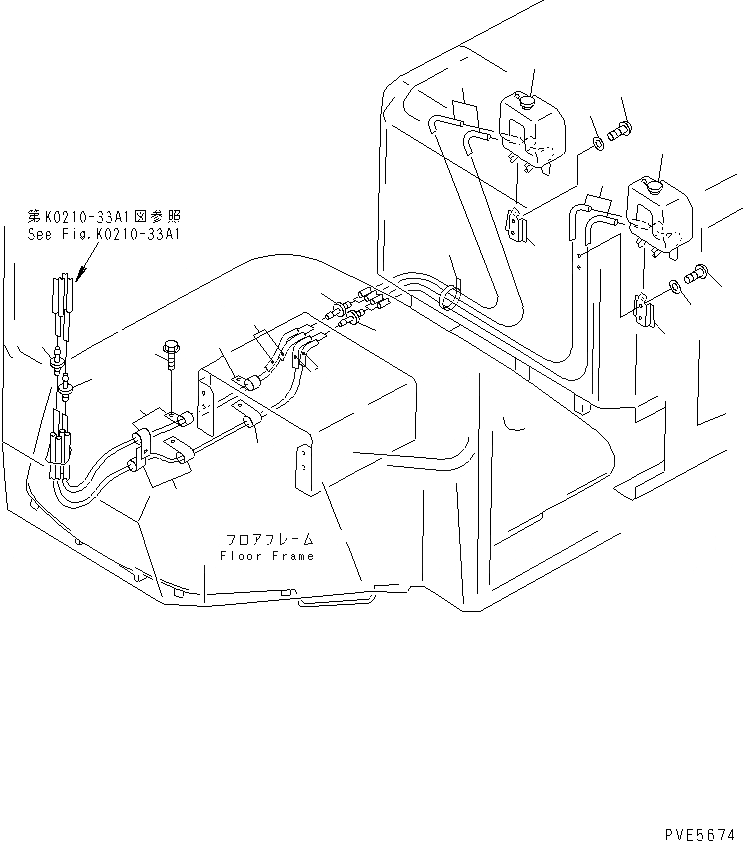 第K0210-33A1図参照
See Fig.K0210-33A1

フロアフレーム
Floor Frame

PVE5674