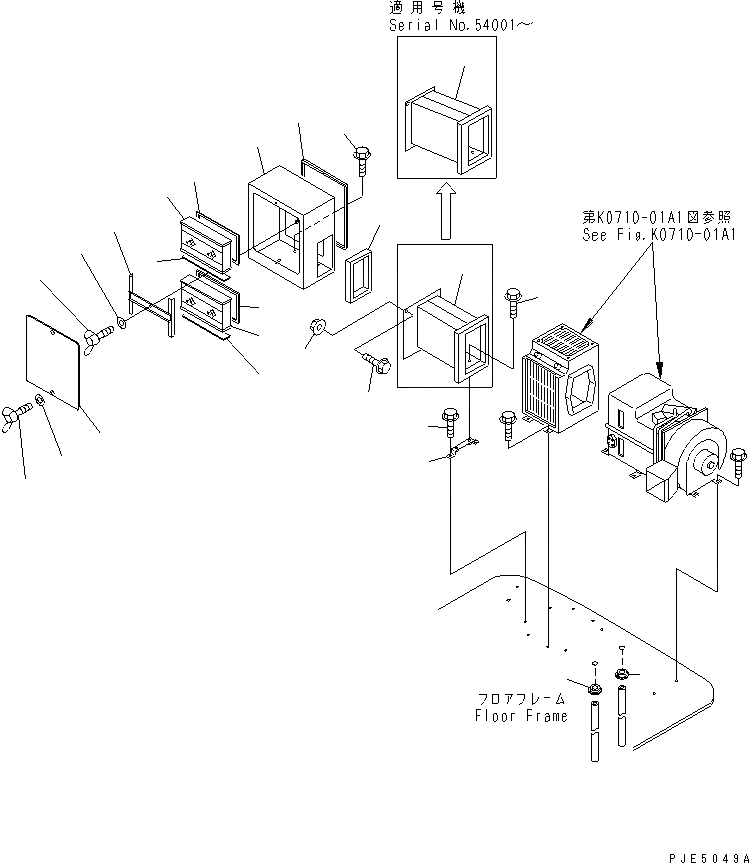 適用号機
Serial No.54001~

第K0710-01A1図参照
See Fig.K0710-01A1

フロアフレーム
Floor Frame

PJE5049A