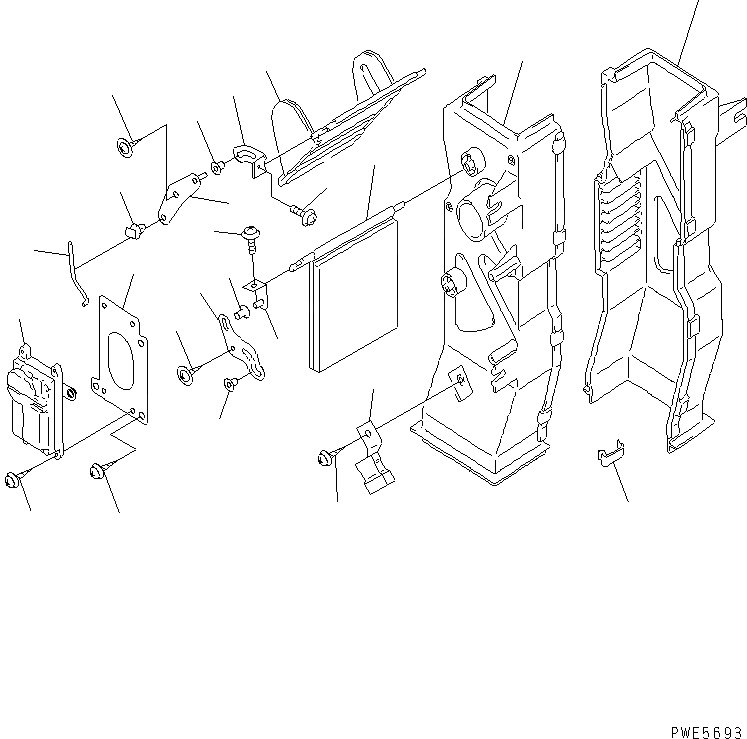 PWE5693