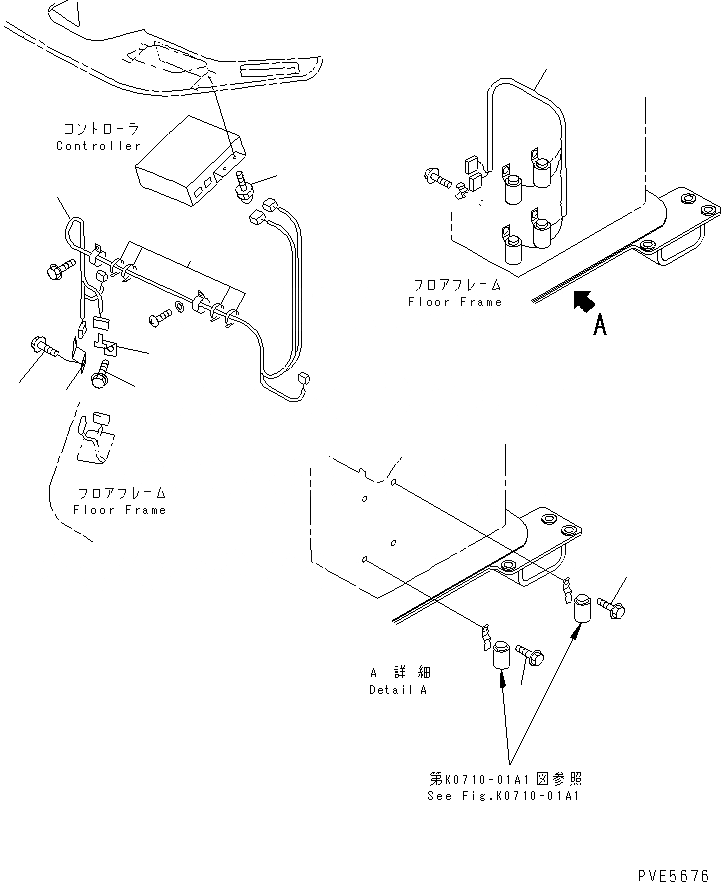 コントローラ
Controller

フロアフレーム
Floor Frame

A

フロアフレーム
Floor Frame

A 詳細
Detail A

第K0710-01A1図参照
See Fig.K0710-01A1

PVE5676