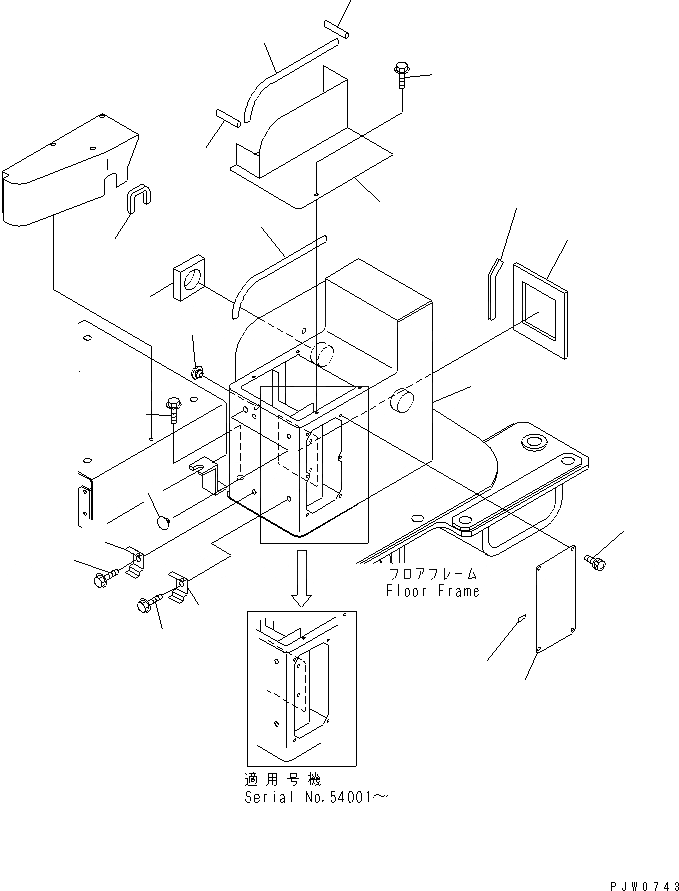 フロアフレーム
Floor Frame

適用号機
Serial No.54001～

PJW0743