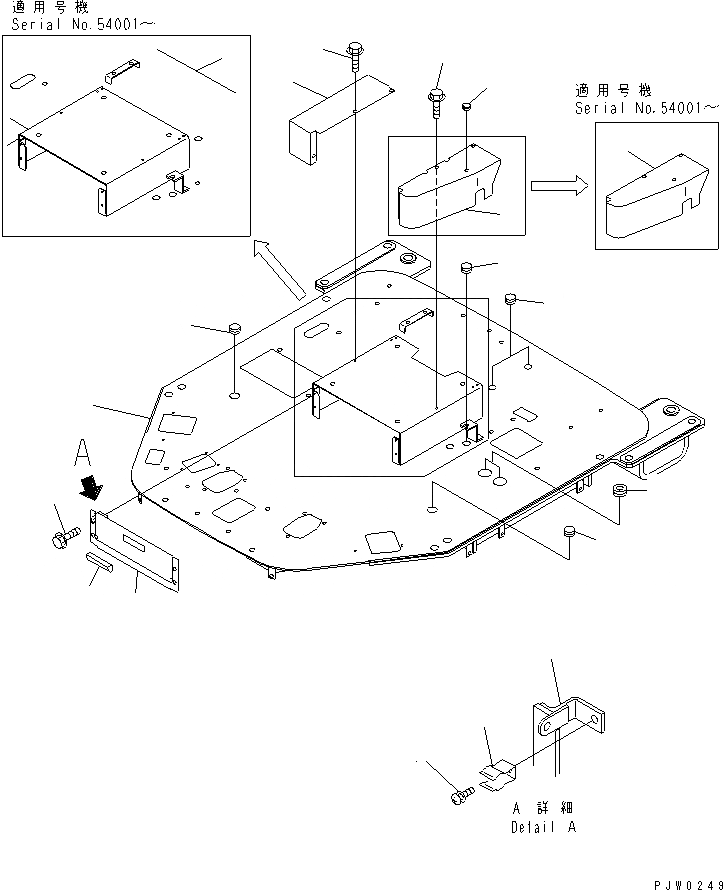 適用号機
Serial No.54001~

適用号機
Serial No.54001~

A

A 詳細
Detail A

PJW0249