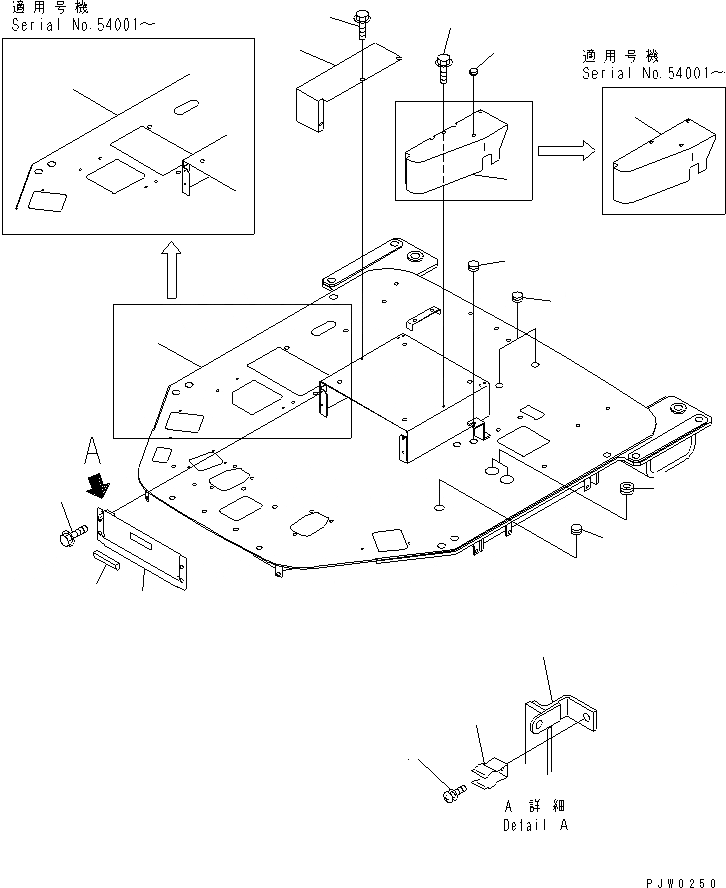 適用号機
Serial No.54001～

適用号機
Serial No.54001～

A

A 詳細
Detail A

PJW0250