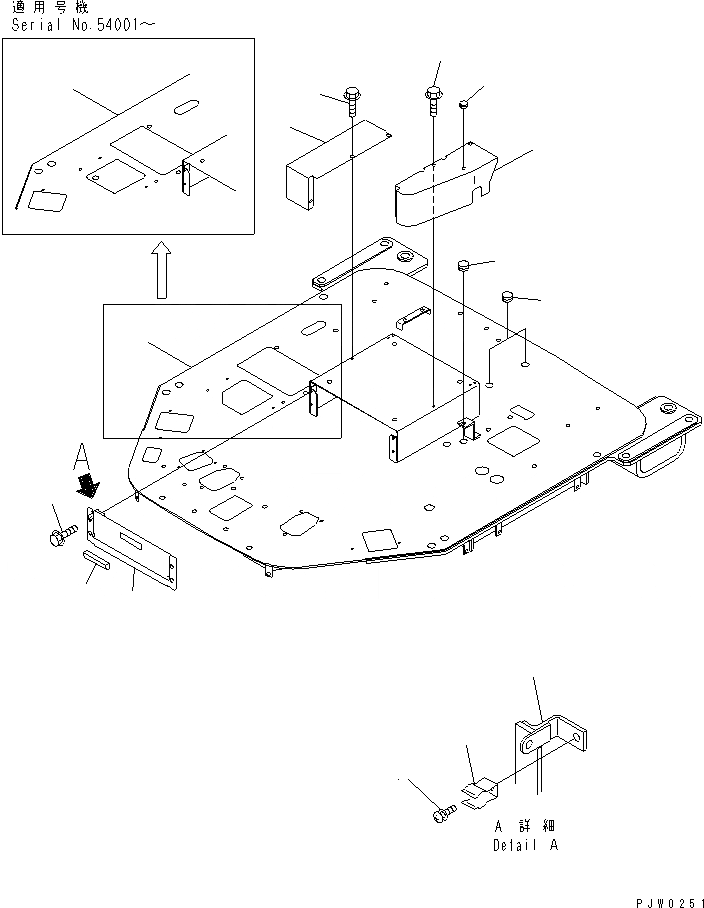 適用号機
Serial No.54001～

A

A 詳細
Detail A

PJW0251