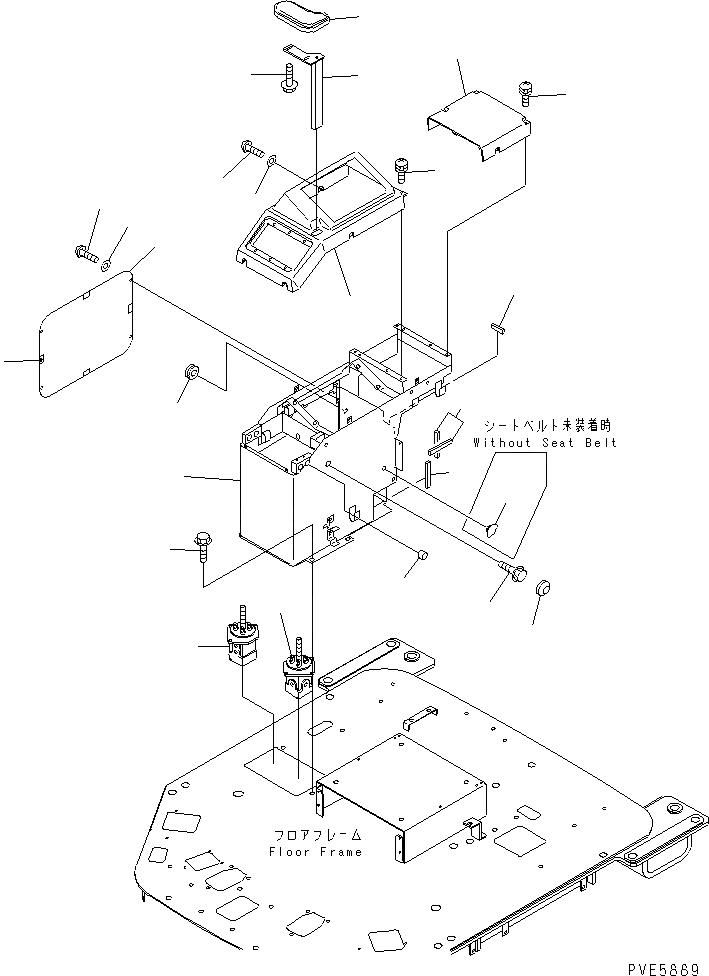 シートベルト未装着時
Without Seat Belt

フロアフレーム
Floor Frame

PVE5889