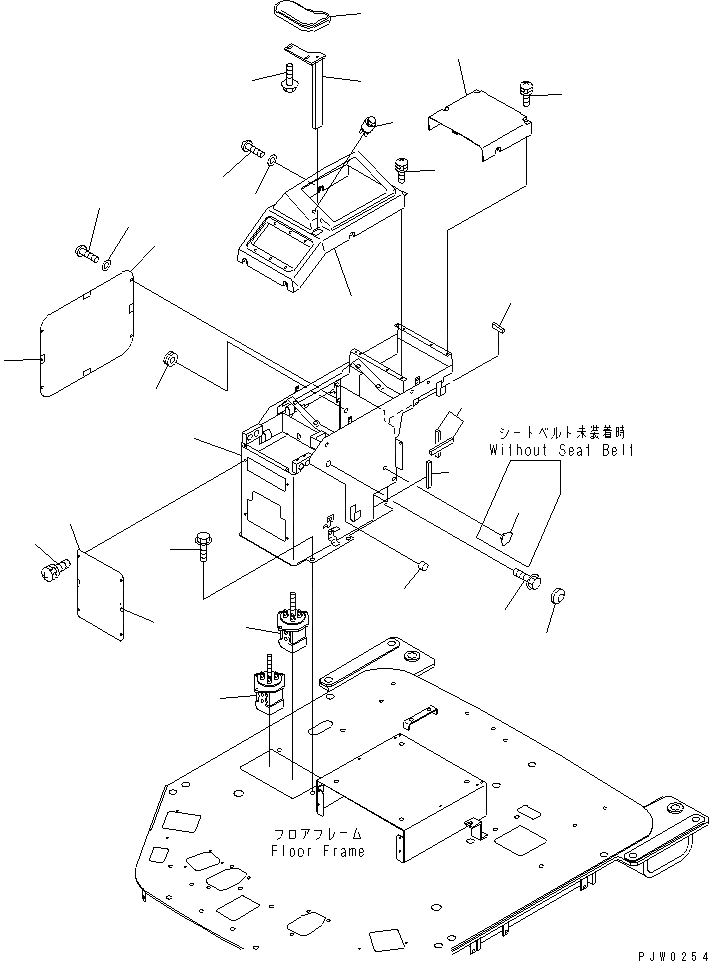 シートベルト未装着時
Without Seat Belt

フロアフレーム
Floor Frame

PJW0254