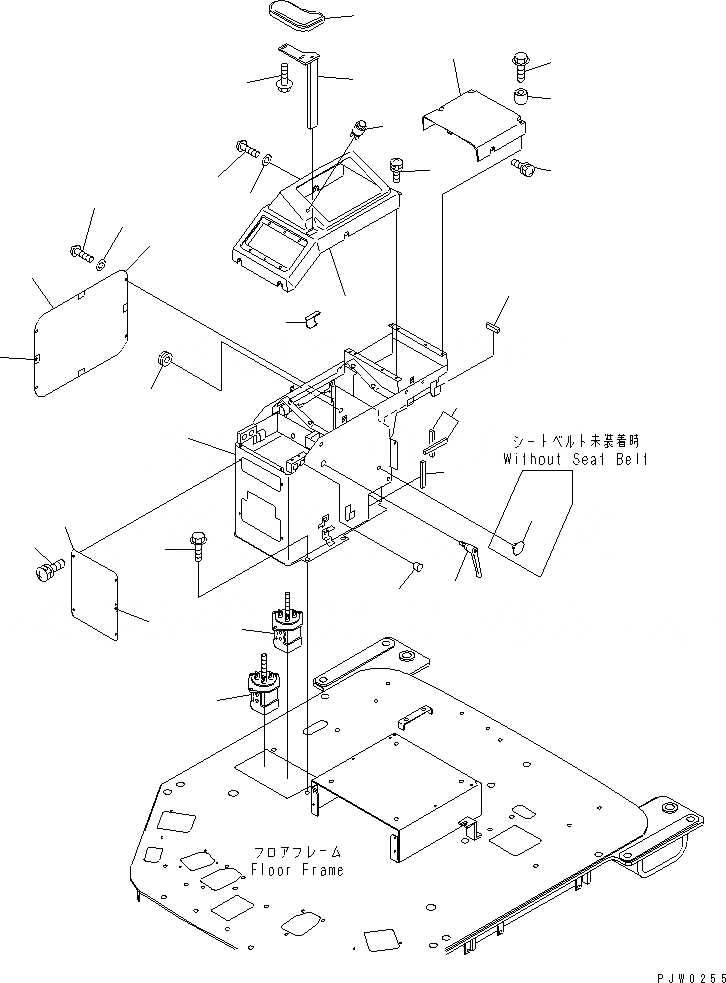 シートベルト未装着時
Without Seat Belt

フロアフレーム
Floor Frame

PJW0255