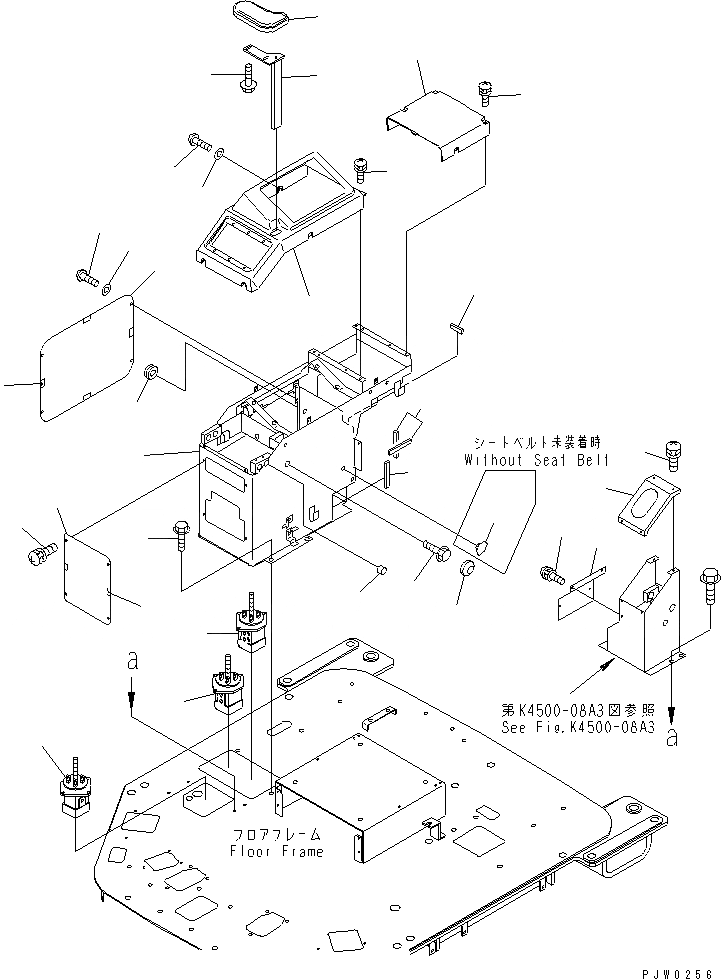 シートベルト未装着時
Without Seat Belt

a

第K4500-08A3図参照
See Fig.K4500-08A3

a

フロアフレーム
Floor Frame

PJW0256