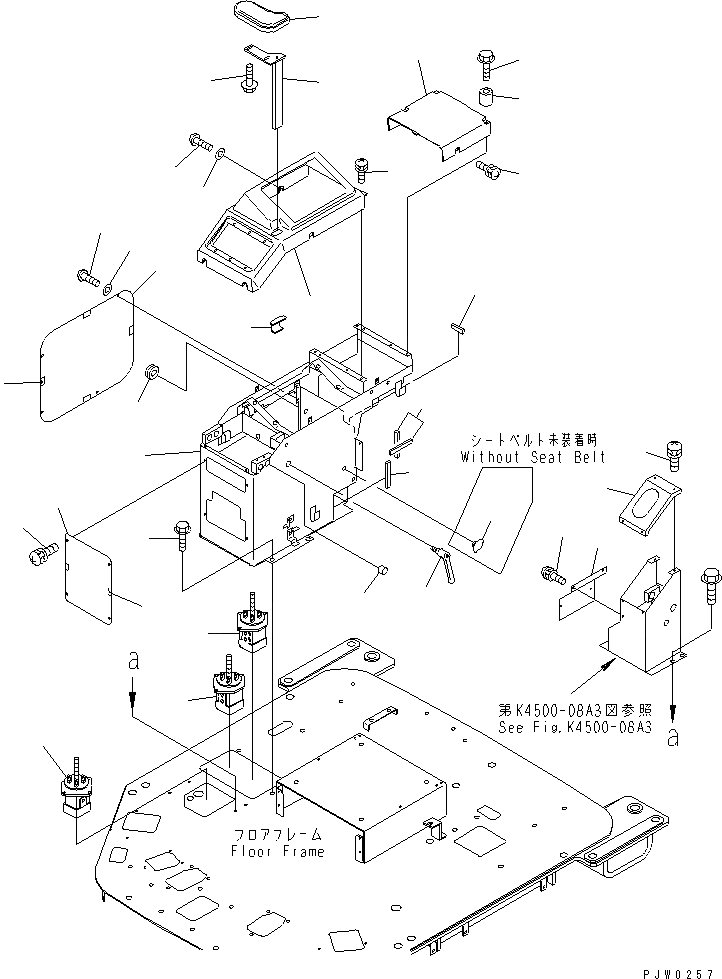 シートベルト未装着時
Without Seat Belt

a

第K4500-08A3図参照
See Fig.K4500-08A3

a

フロアフレーム
Floor Frame

PJW0257