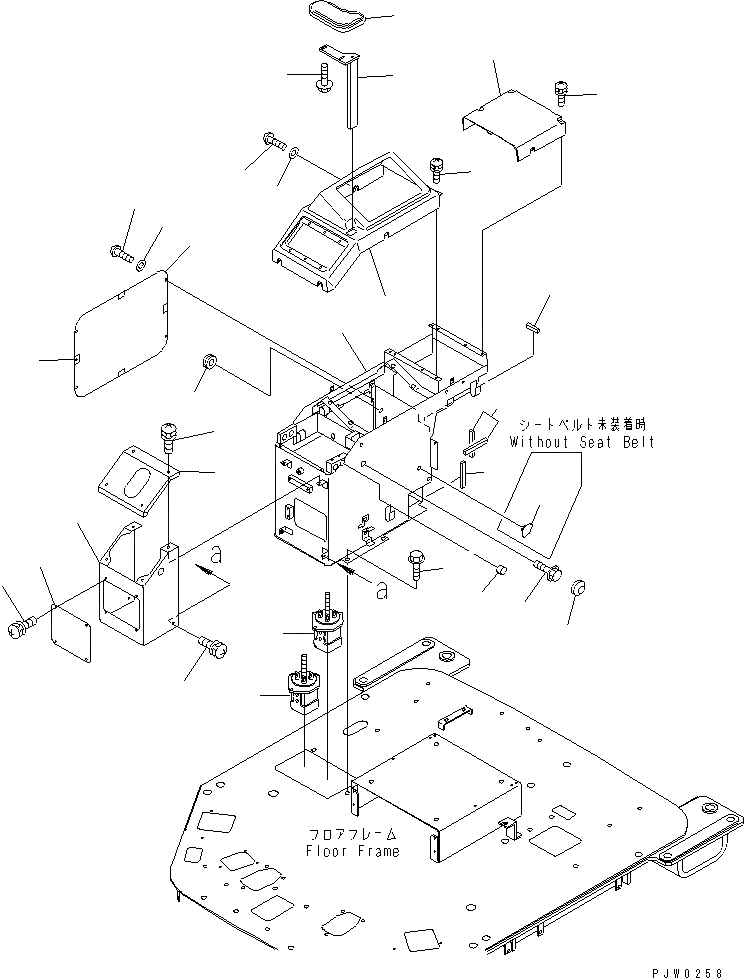 シートベルト未装着時
Without Seat Belt

a

a

フロアフレーム
Floor Frame

PJW0258