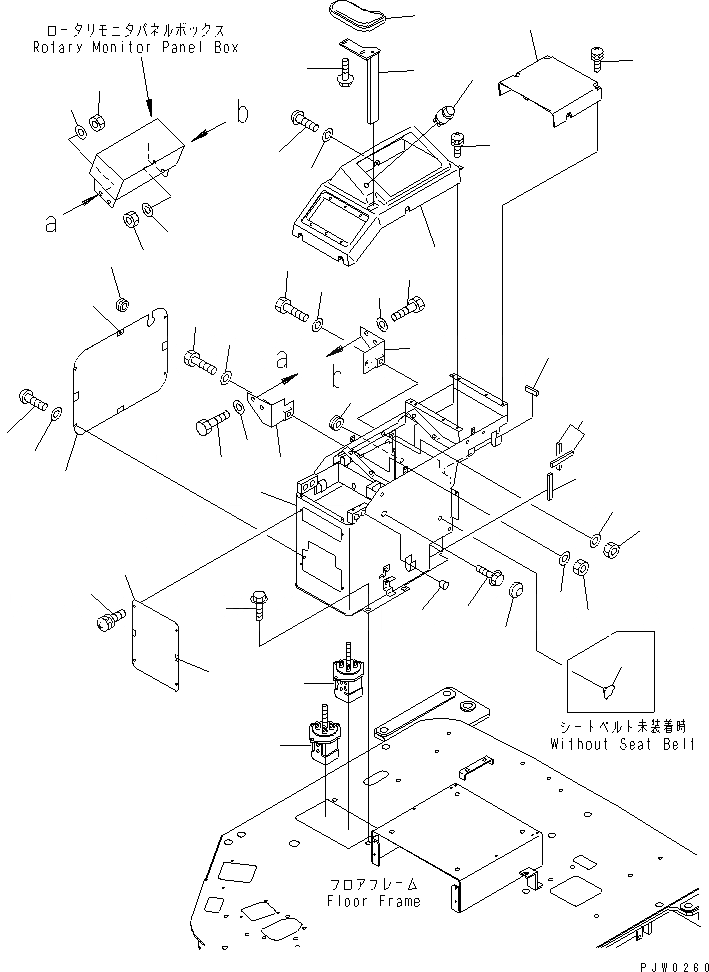 ロータリモニタパネルボックス
Rotary Monitor Panel Box

b

a

a

b

シートベルト未装着時
Without Seat Belt

フロアフレーム
Floor Frame

PJW0260