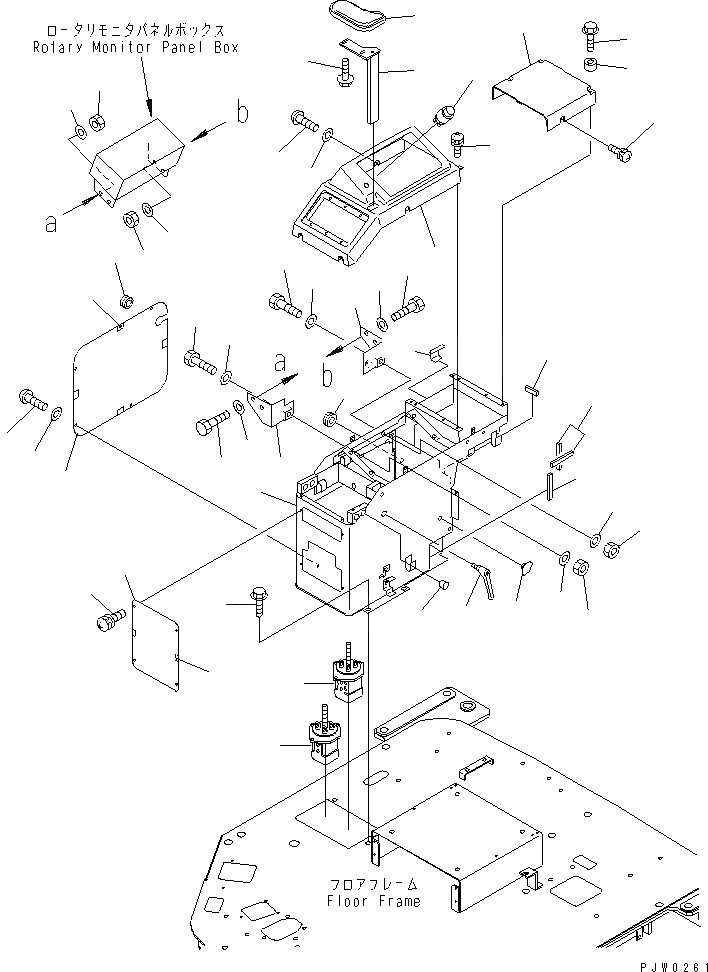 ロータリモニタパネルボックス
Rotary Monitor Panel Box

b

a

a

b

フロアフレーム
Floor Frame

PJW0261