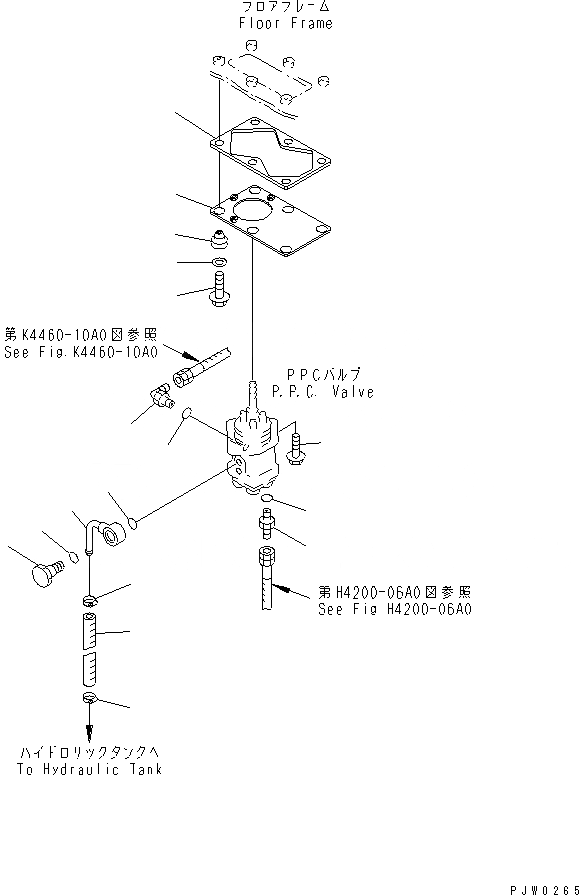 フロアフレーム
Floor Frame

第K4460-10A0図参照
See Fig.K4460-10A0

PPCバルブ
P.P.C. Valve

第H4200-06A0図参照
See Fig H4200-06A0

ハイドロリックタンクへ
To Hydraulic Tank

PJW0265