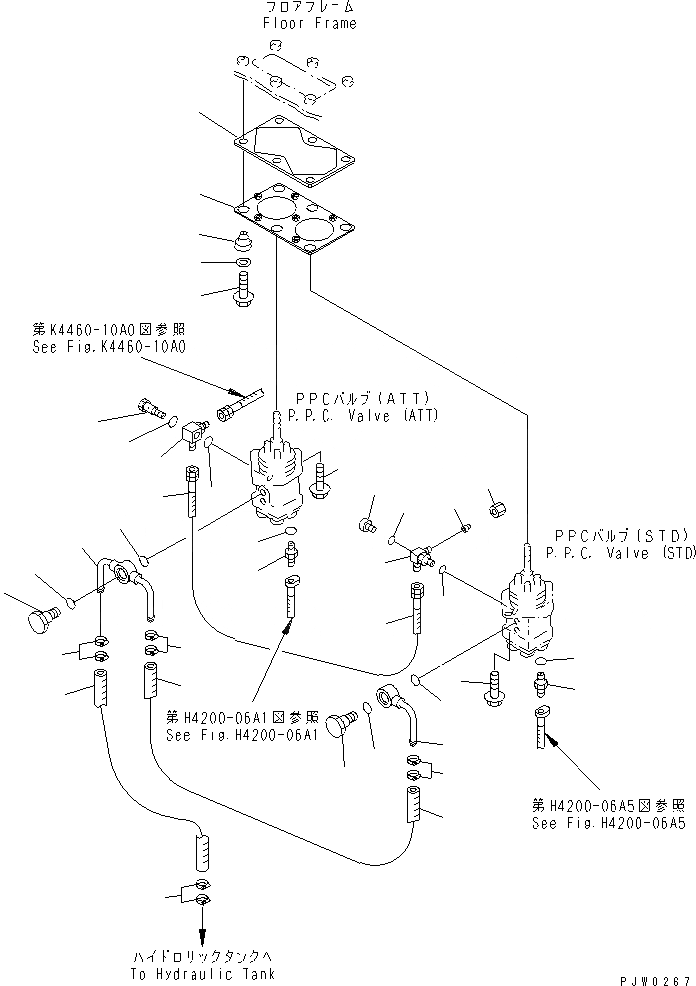 フロアフレーム
Floor Frame

第K4460-10A0図参照
See Fig.K4460-10A0

PPCバルブ(ATT)
P.P.C. Valve (ATT)

PPCバルブ(STD)
P.P.C. Valve (STD)

第H4200-06A1図参照
See Fig.H4200-06A1

第H4200-06A5図参照
See Fig.H4200-06A5

ハイドロリックタンクへ
To Hydraulic Tank

PJW0267