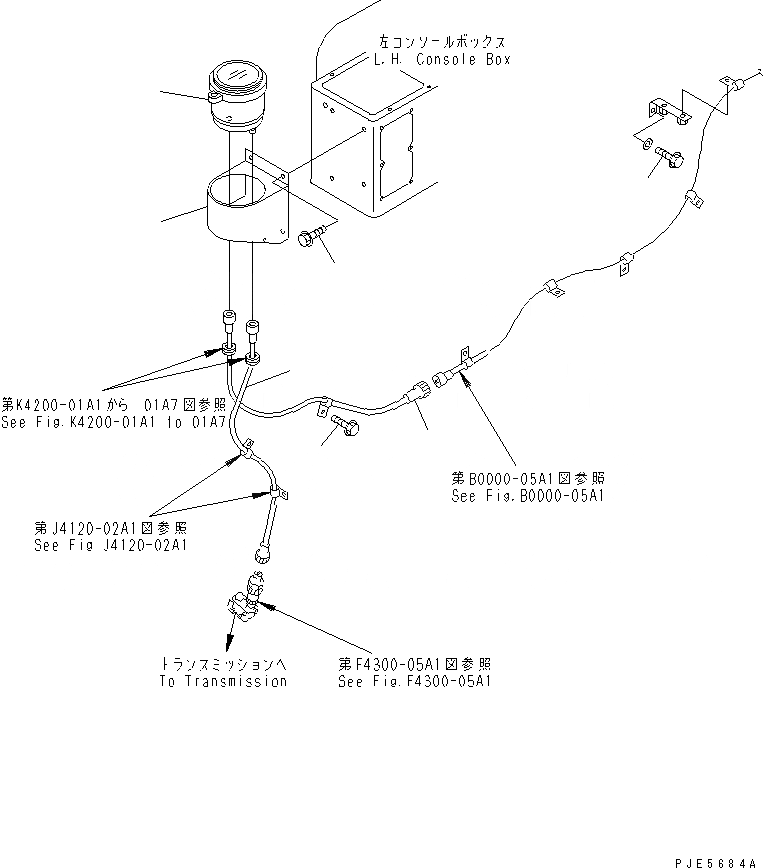 左コンソールボックス
L.H. Console Box

第K4200-01A1から 01A7図参照
See Fig.K4200-01A1 to 01A7

第B0000-05A1図参照
See Fig.B0000-05A1

第J4120-02A1図参照
See Fig J4120-02A1

トランスミッションへ
To Transmission

第F4300-05A1図参照
See Fig.F4300-05A1

PJE5684A