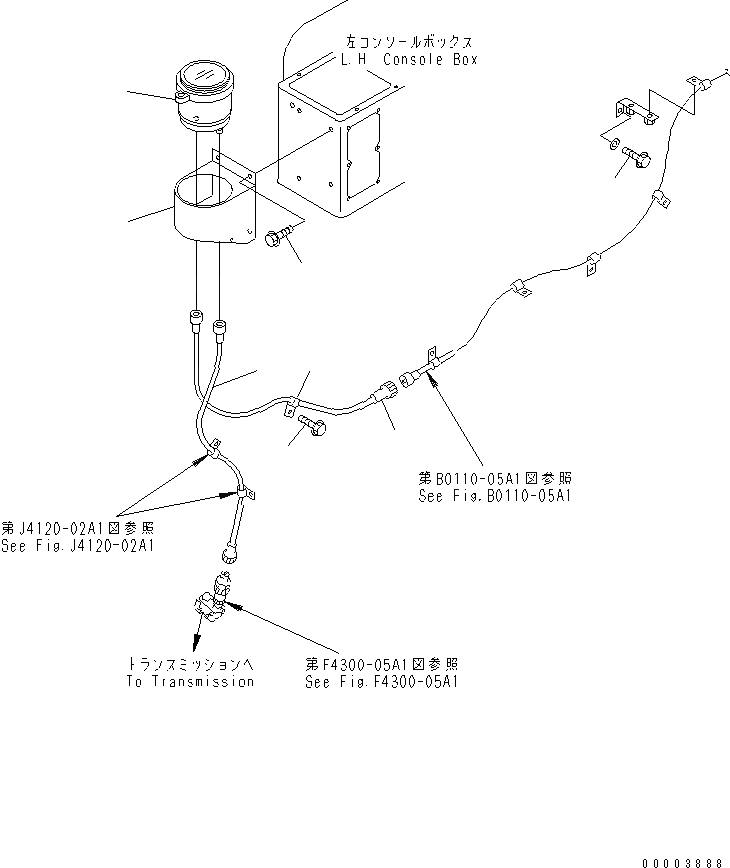 左コンソールボックス
L.H Console Box

第B0110-05A1図参照
See Fig.B0110-05A1

第J4120-02A1図参照
See Fig.J4120-02A1

トランスミッションへ
To Transmission

第F4300-05A1図参照
See Fig.F4300-05A1

00003888