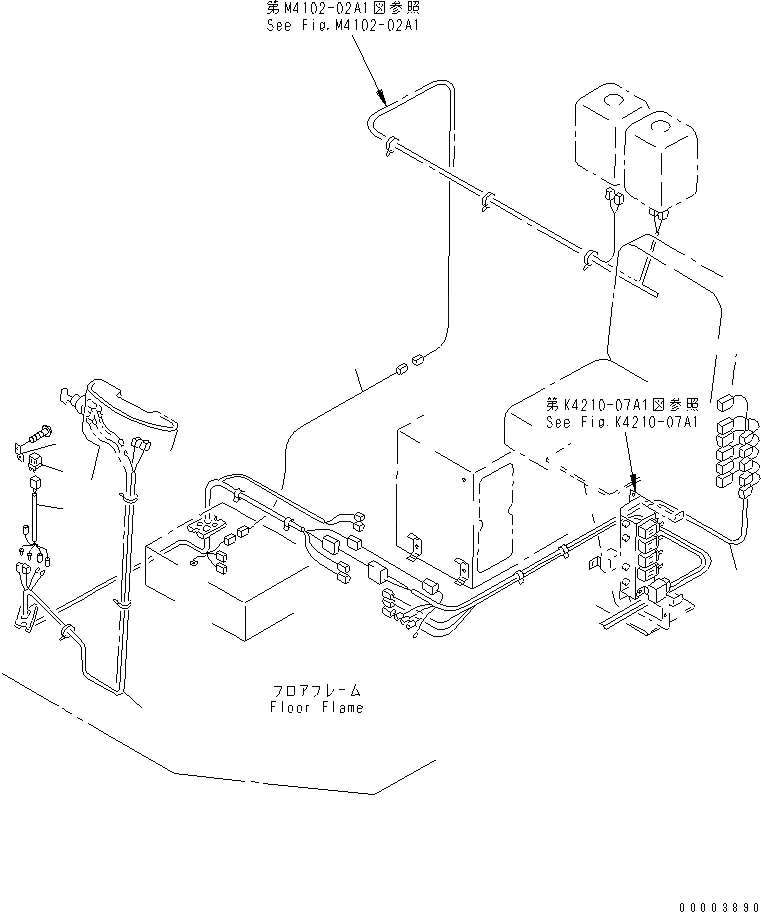 第M4102-02A1図参照
See Fig.M4102-02A1

第K4210-07A1図参照
See Fig.K4210-07A1

フロアフレーム
Floor Flame

00003890