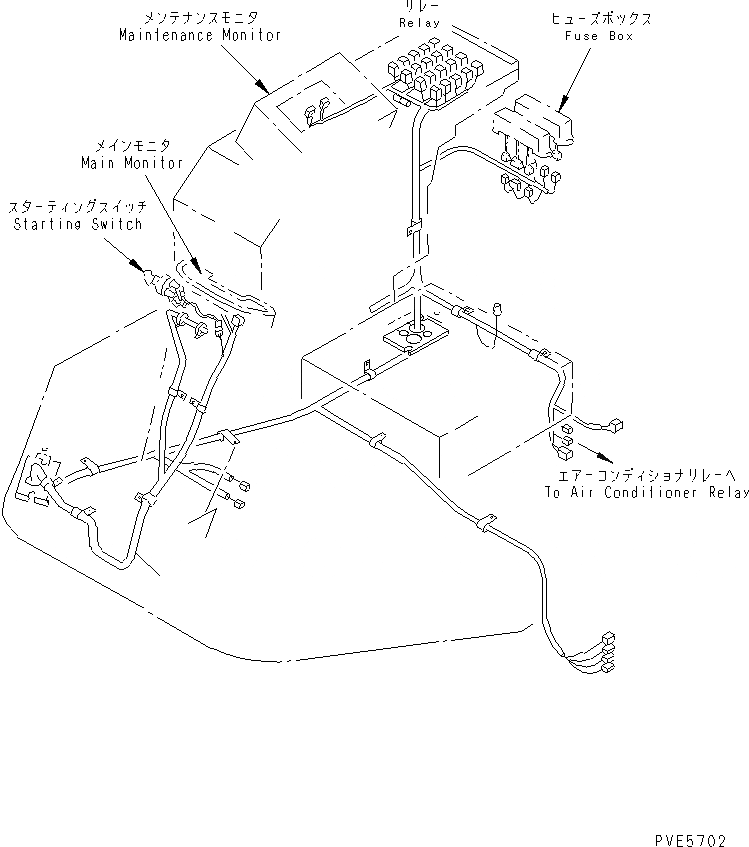 メンテナンスモニタ
Maintenance Monitor

リレー
Relay

ヒューズボックス
Fuse Box

メインモニタ
Main Monitor

スターティングスイッチ
Starting Switch

エアーコンディショナリレーへ
To Air Conditioner Relay

PVE5702