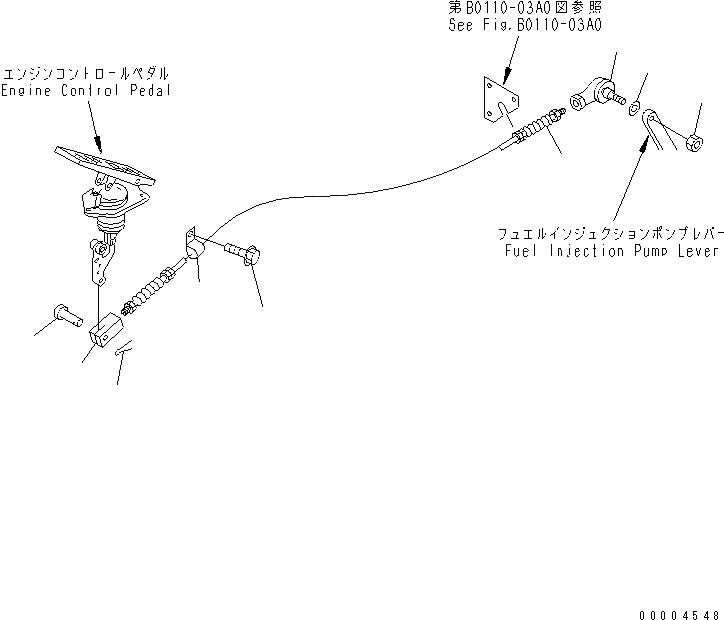 第B0110-03A0図参照
See Fig.B0110-03A0

エンジンコントロールペダル
Engine Control Pedal

フュエルインジェクションポンプレバー
Fuel Injection Pump Lever

00004548