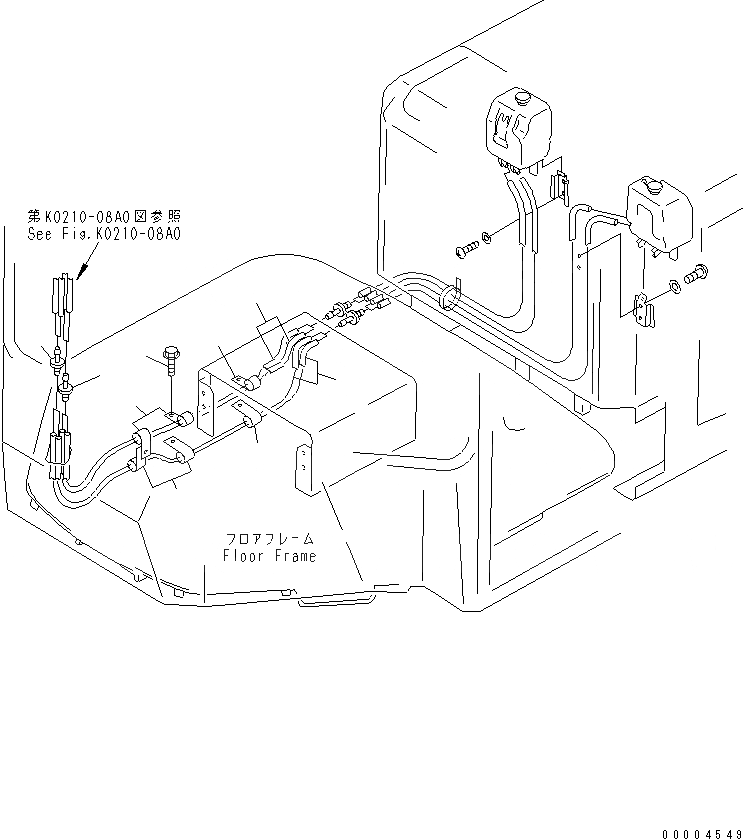 第K0210-08A0図参照
See Fig.K0210-08A0

フロアフレーム
Floor Frame

00004549