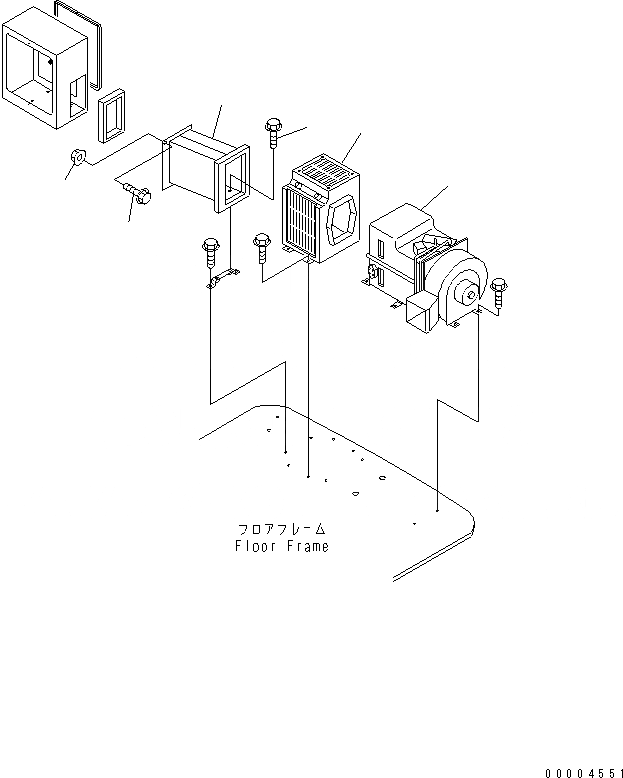 フロアフレーム
Floor Frame

00004551