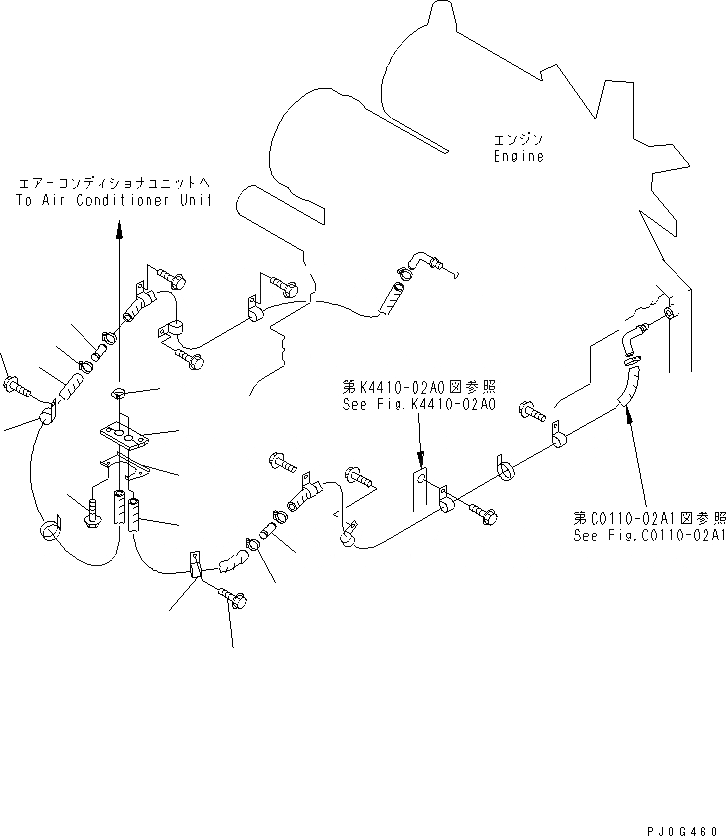 エンジン
Engine

エアーコンディショナユニットへ
To Air Conditioner Unit

第K4410-02A0図参照
See Fig.K4410-02A0

第C0110-02A1図参照
See Fig.C0110-02A1

PJ0G460