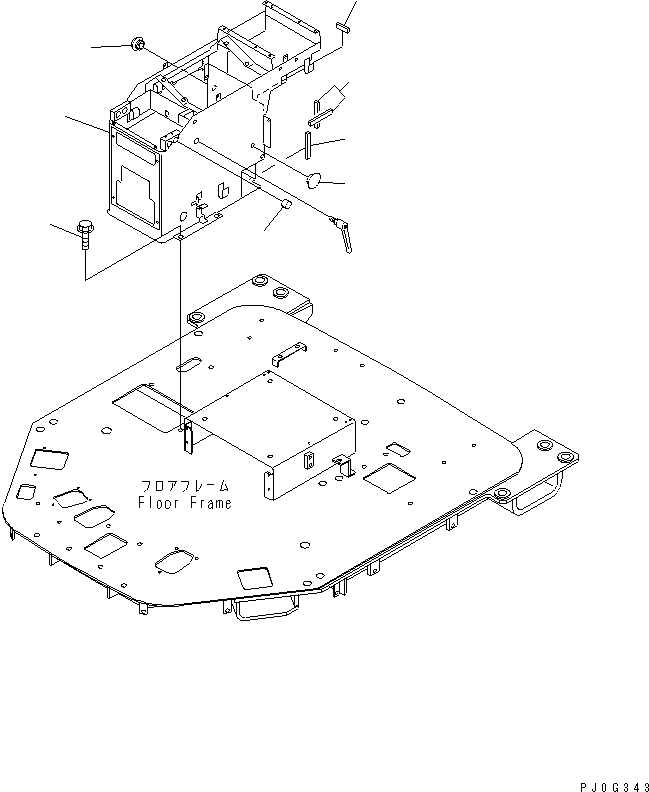 フロアフレーム
Floor Frame

PJ0G343