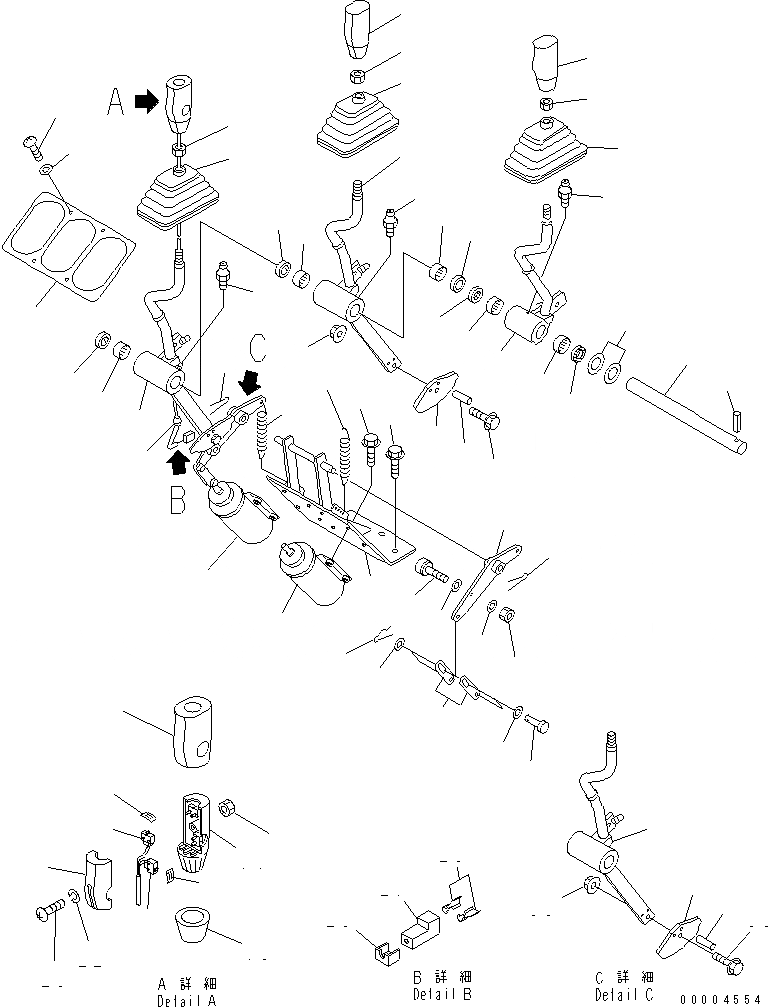 A

C

B

A 詳 細
Detail A

B 詳 細
Detail B

C 詳 細
Detail C

00004554