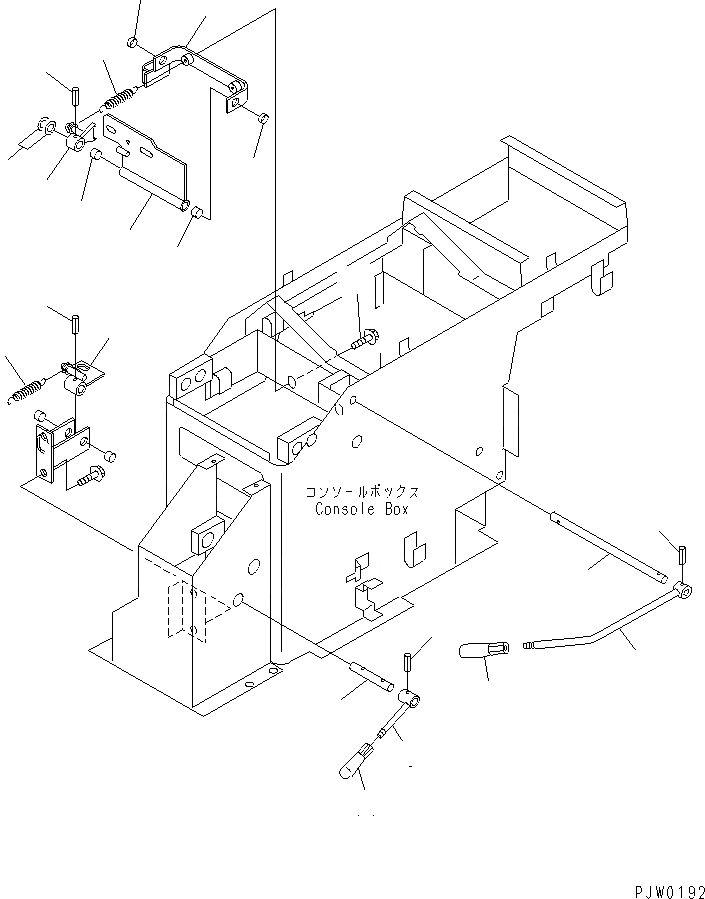 コンソールボックス
Console Box

PJW0192