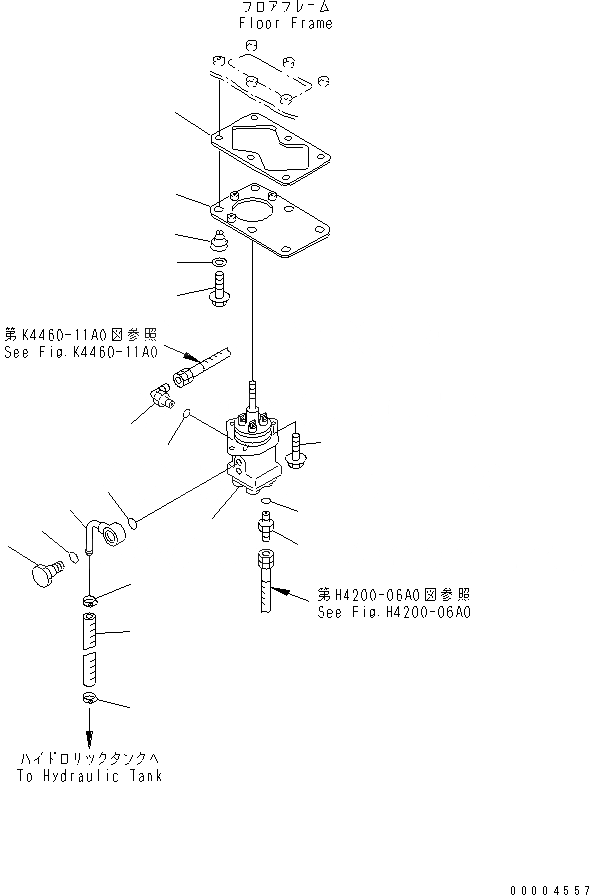 フロアフレーム
Floor Frame

第K4460-11A0図参照
See Fig.K4460-11A0

第H4200-06A0図参照
See Fig.H4200-06A0

ハイドロリックタンクへ
To Hydraulic Tank

00004557