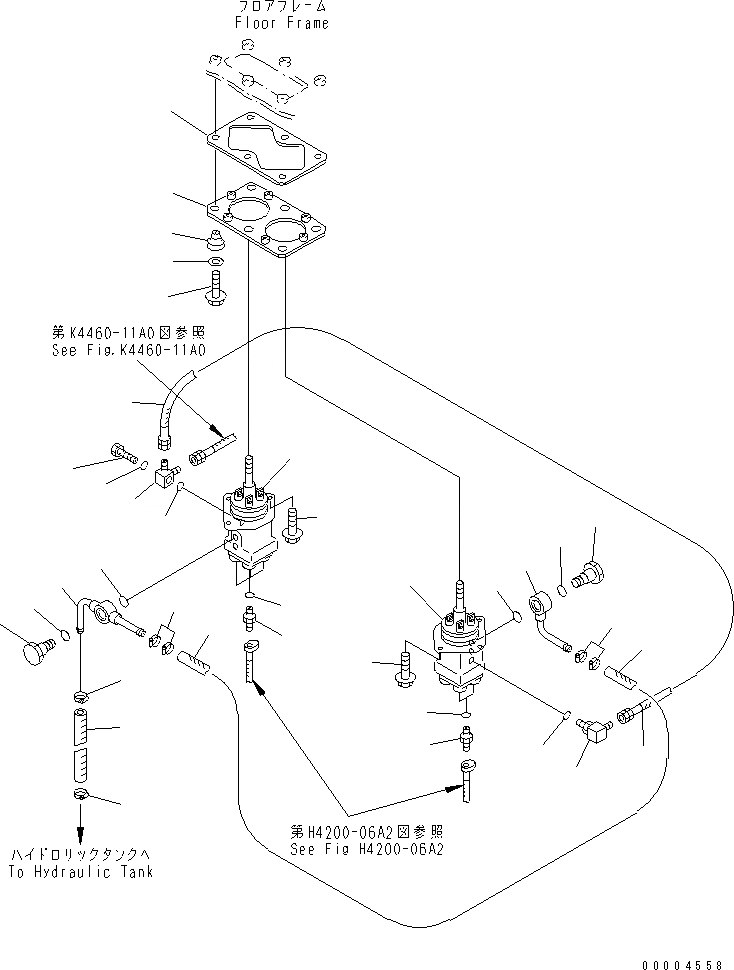 フロアフレーム
Floor Frame

第K4460-11A0図参照
See Fig.K4460-11A0

第H4200-06A2図参照
See Fig H4200-06A2

ハイドロリックタンクへ
To Hydraulic Tank

00004558