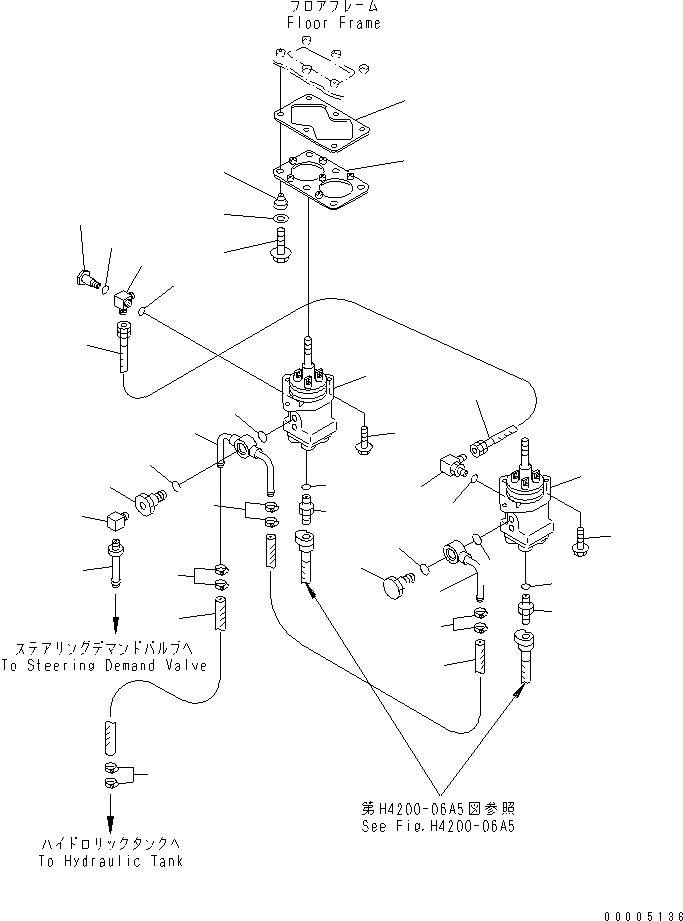 フロアフレーム
Floor Frame

ステアリングデマンドバルブへ
To Steering Demand Valve

ハイドロリックタンクへ
To Hydraulic Tank

第H4200-06A5図参照
See Fig.H4200-06A5

00005136