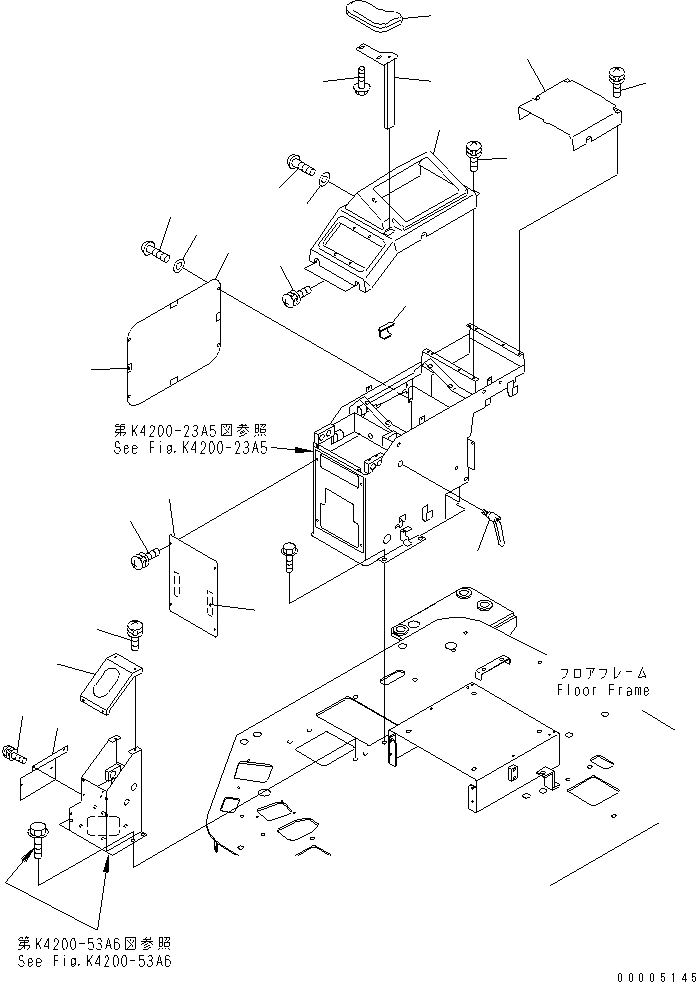 第K4200-23A5図参照
See Fig.K4200-23A5

フロアフレーム
Floor Frame

第K4200-53A6図参照
See Fig.K4200-53A6

00005145