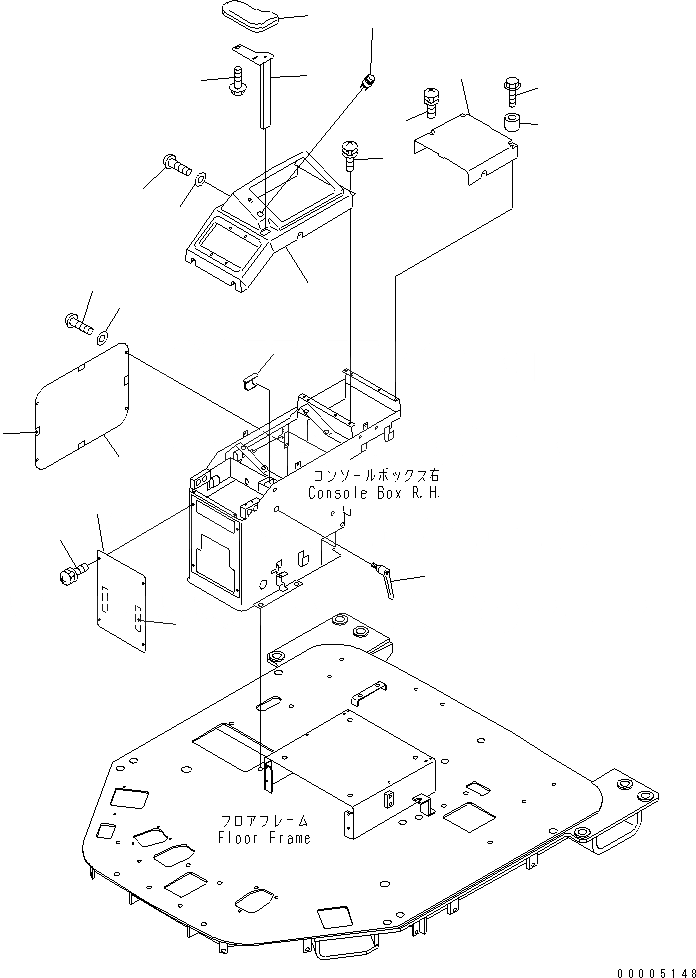 コンソールボックス右
Console Box R.H.

フロアフレーム
Floor Frame

00005148