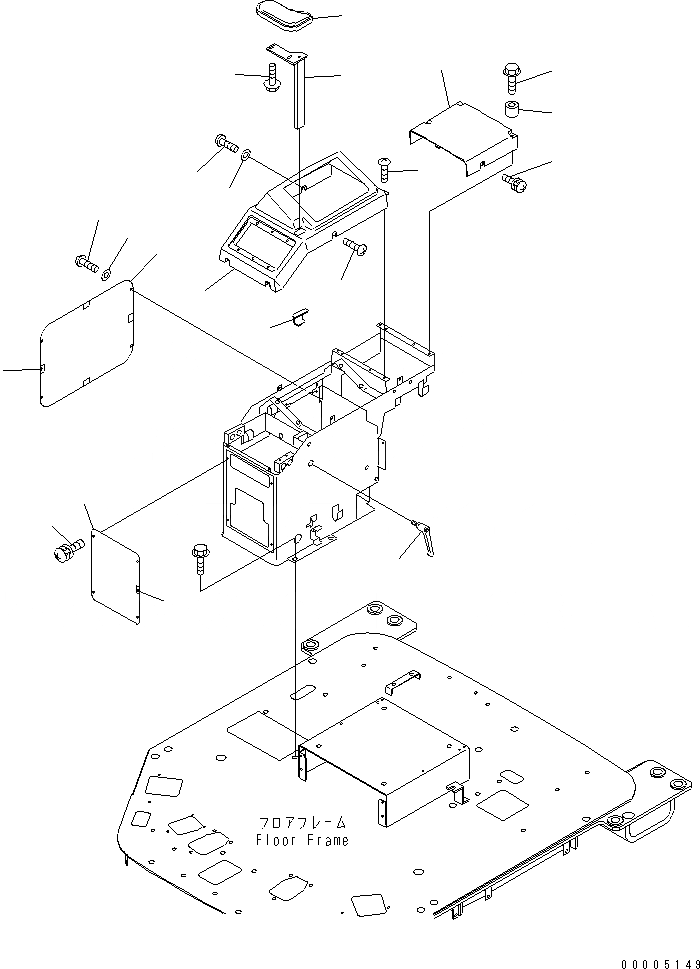 フロアフレーム
Floor Frame

00005149