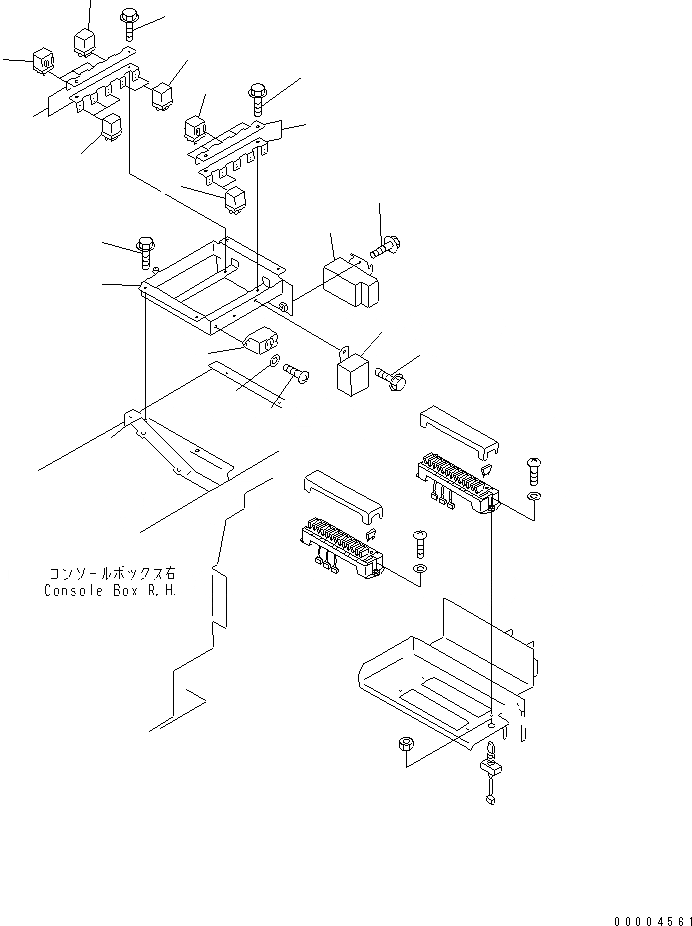 コンソールボックス右
Console Box R.H.

00004561