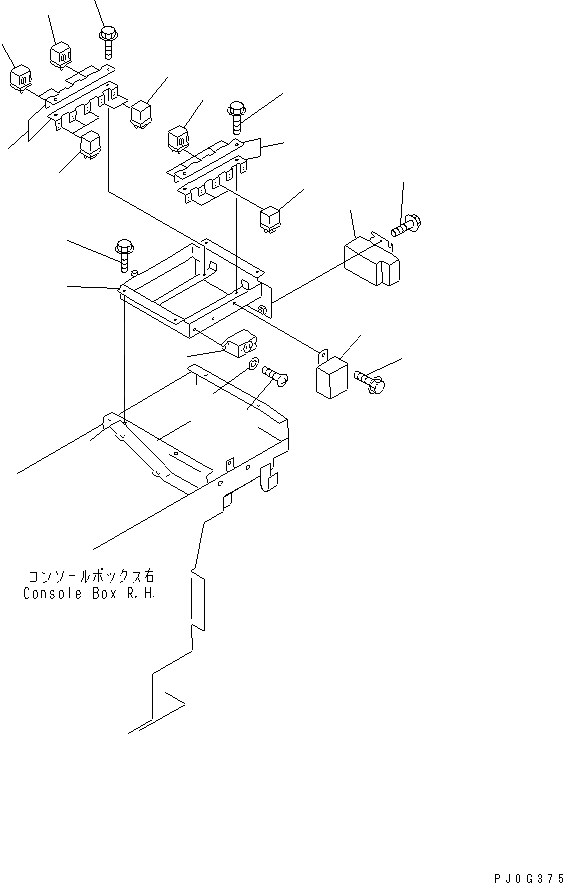 コンソールボックス右
Console Box R.H.

PJ0G375