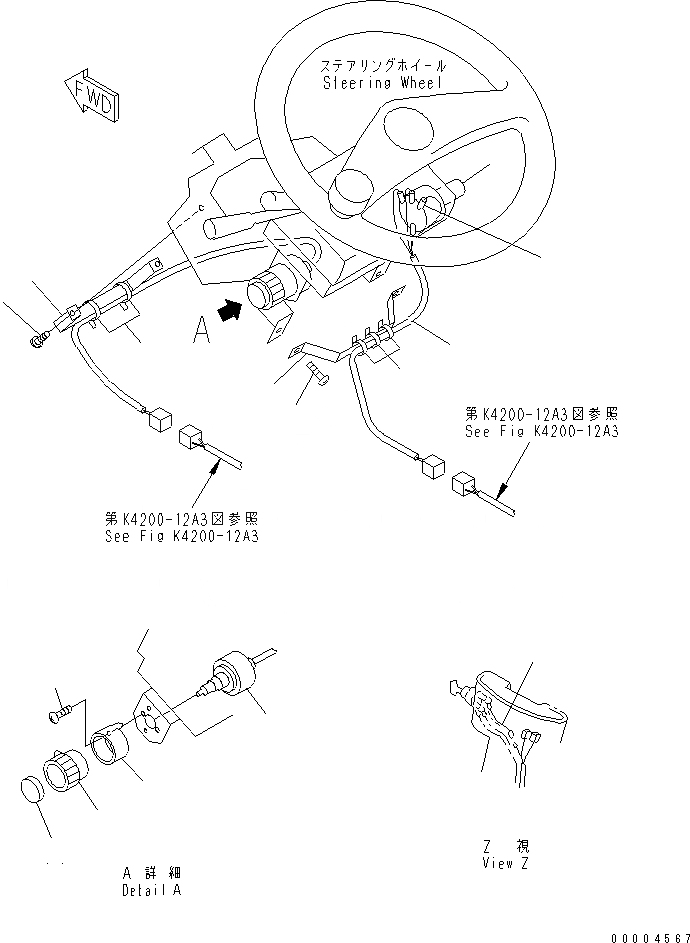 FWD

ステアリングホイール
Steering Wheel

A

第K4200-12A3図参照
See Fig K4200-12A3

第K4200-12A3図参照
See Fig K4200-12A3

A 詳細
Detail A

Z 視
View Z

00004567