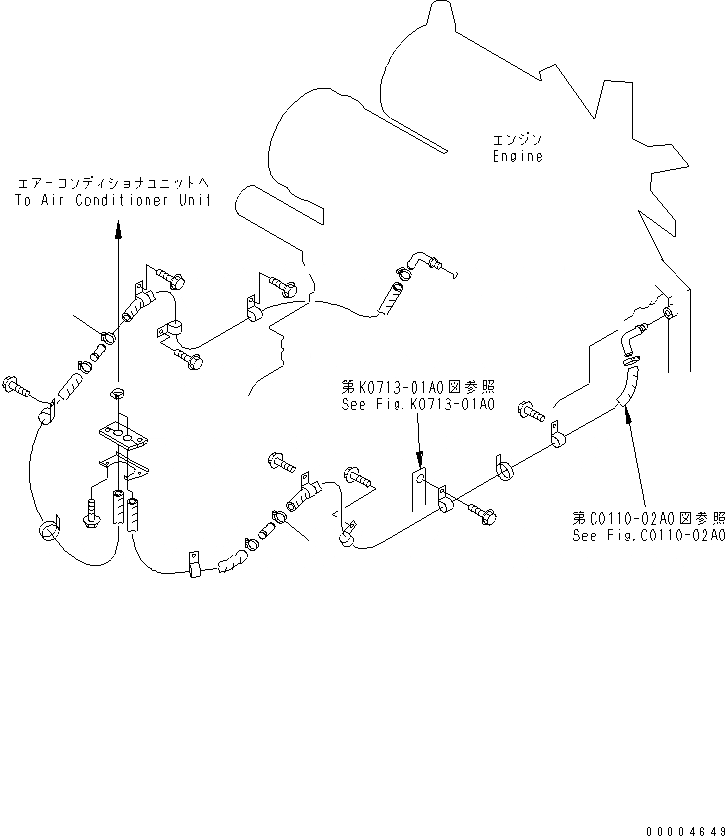 エンジン
Engine

エアーコンディショナユニットへ
To Air Conditioner Unit

第K0713-01A0図参照
See Fig.K0713-01A0

第C0110-02A0図参照
See Fig.C0110-02A0

00004649