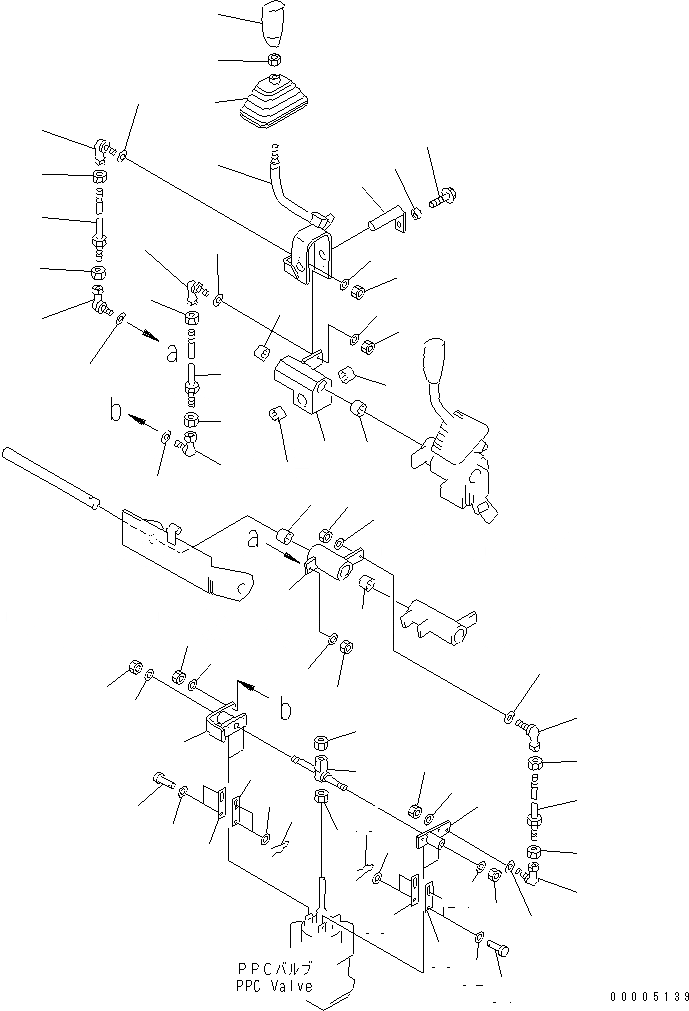 a
b
a
b
PPCバルブ
PPC Valve
00005139