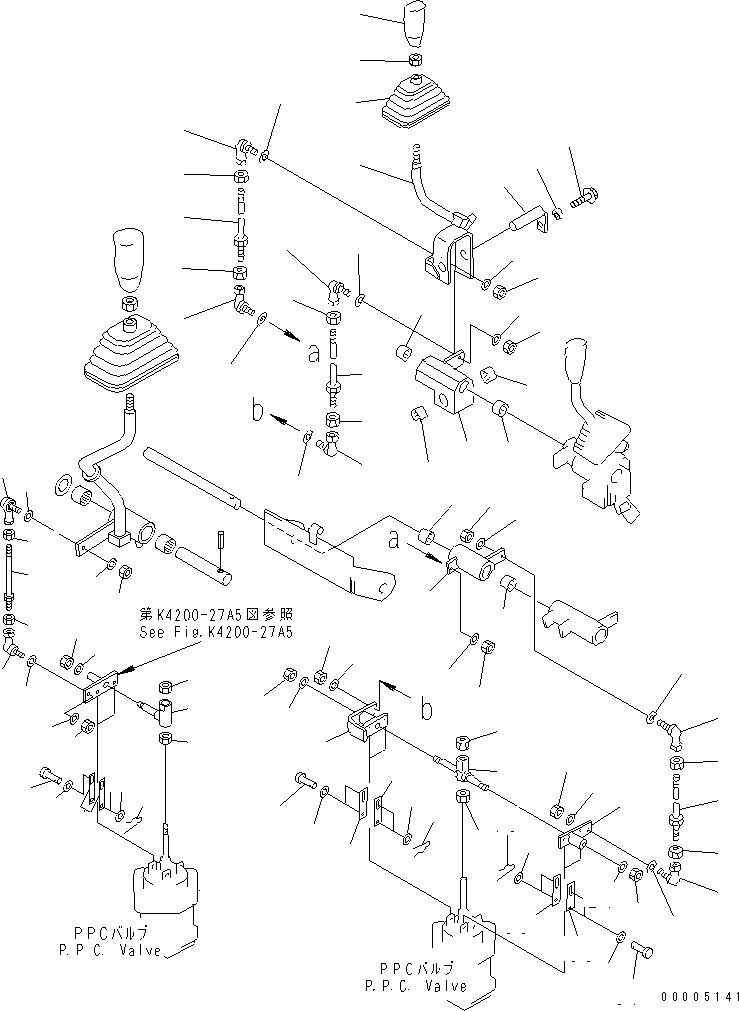 a

b

a

第K4200-27A5図参照
See Fig.K4200-27A5

b

PPCバルブ
P.P.C. Valve

PPCバルブ
P.P.C. Valve

00005141