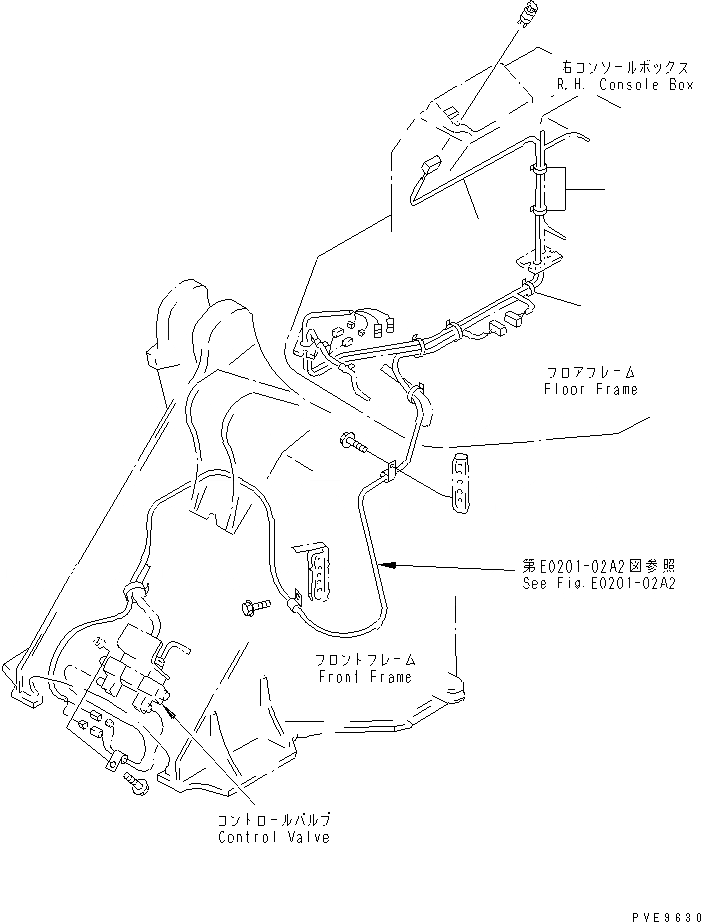 右コンソールボックス
R.H. Console Box

フロアフレーム
Floor Frame

第E0201-02A2図参照
See Fig.E0201-02A2

フロントフレーム
Front Frame

コントロールバルブ
Control Valve

PVE9630