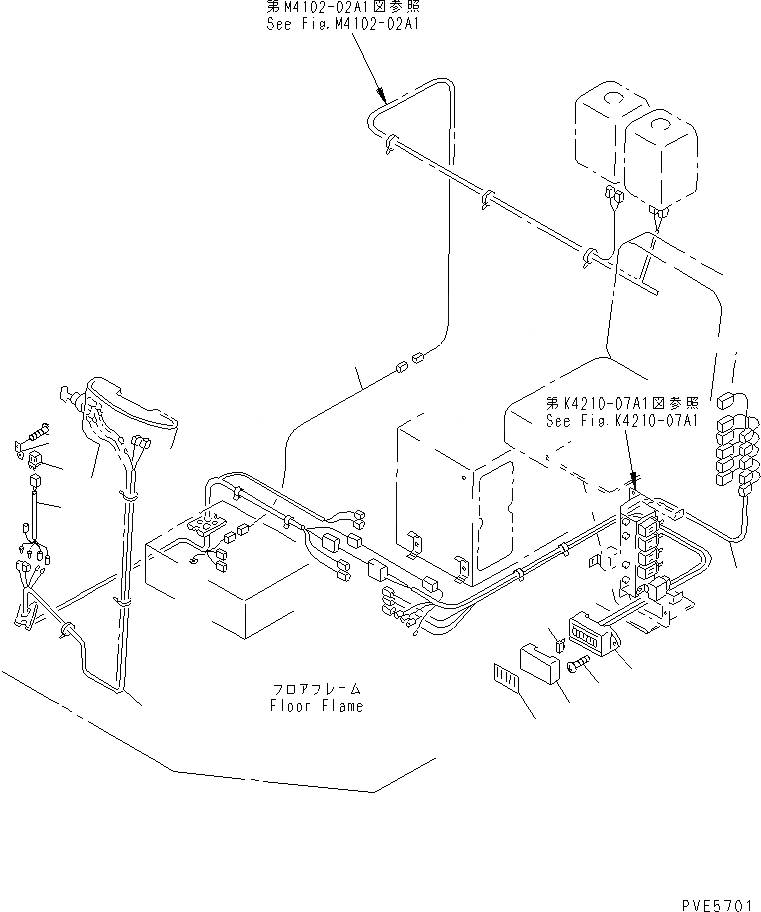 第M4102-02A1図参照
See Fig.M4102-02A1

第K4210-07A1図参照
See Fig.K4210-07A1

フロアフレーム
Floor Flame

PVE5701