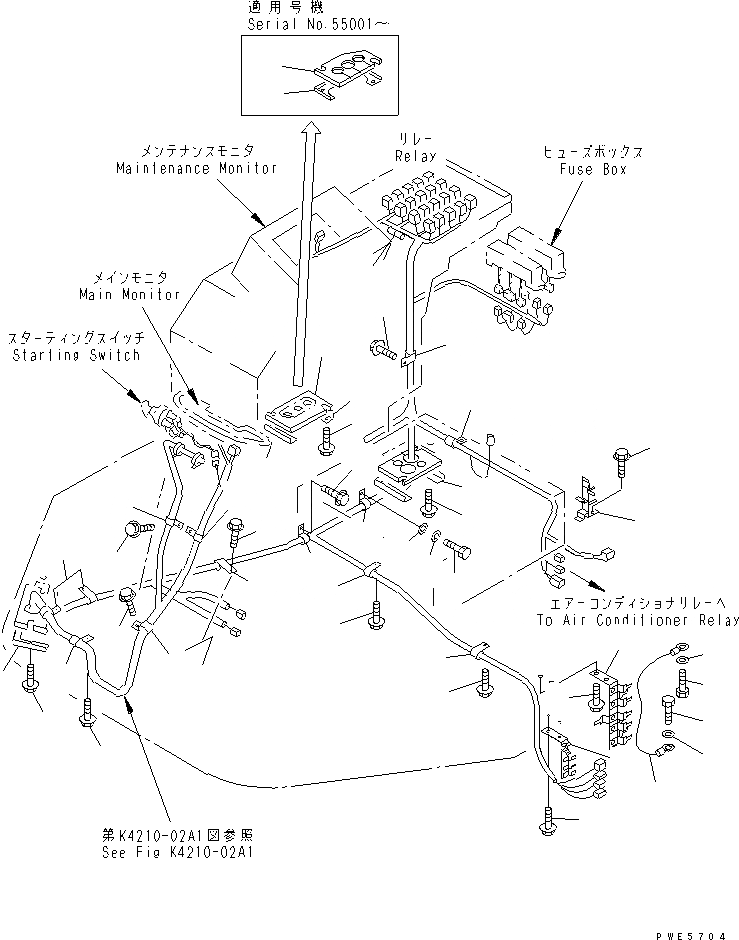 適用号機
Serial No.55001～

メンテナンスモニタ
Maintenance Monitor

リレー
Relay

ヒューズボックス
Fuse Box

メインモニタ
Main Monitor

スターティングスイッチ
Starting Switch

エアーコンディショナリレーへ
To Air Conditioner Relay

第K4210-02A1図参照
See Fig K4210-02A1

PWE5704