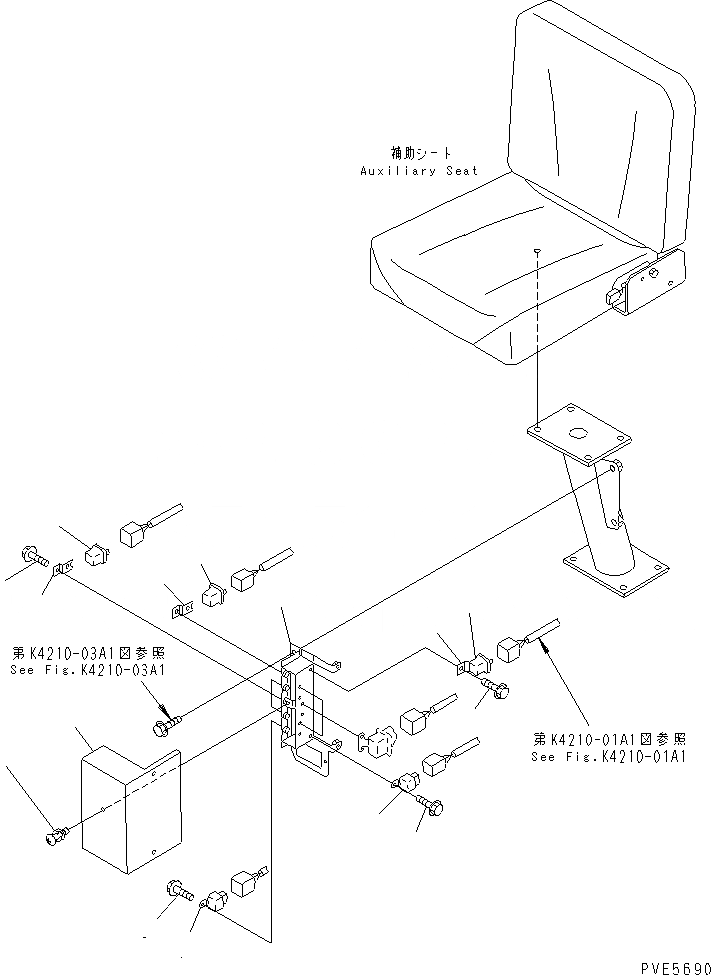 補助シート
Auxiliary Seat

第K4210-03A1図参照
See Fig.K4210-03A1

第K4210-01A1図参照
See Fig.K4210-01A1

PVE5690