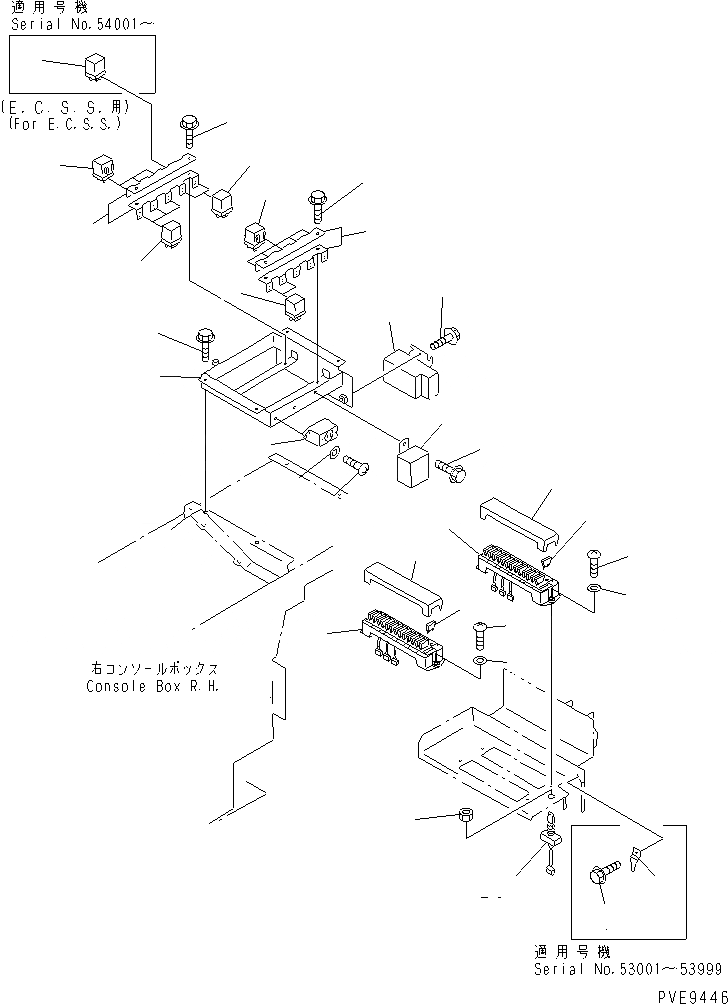 適用号機
Serial No.54001～

(E.C.S.S.用)
(For E.C.S.S.)

右コンソールボックス
Console Box R.H.

適用号機
Serial No.53001～53999

PVE9446